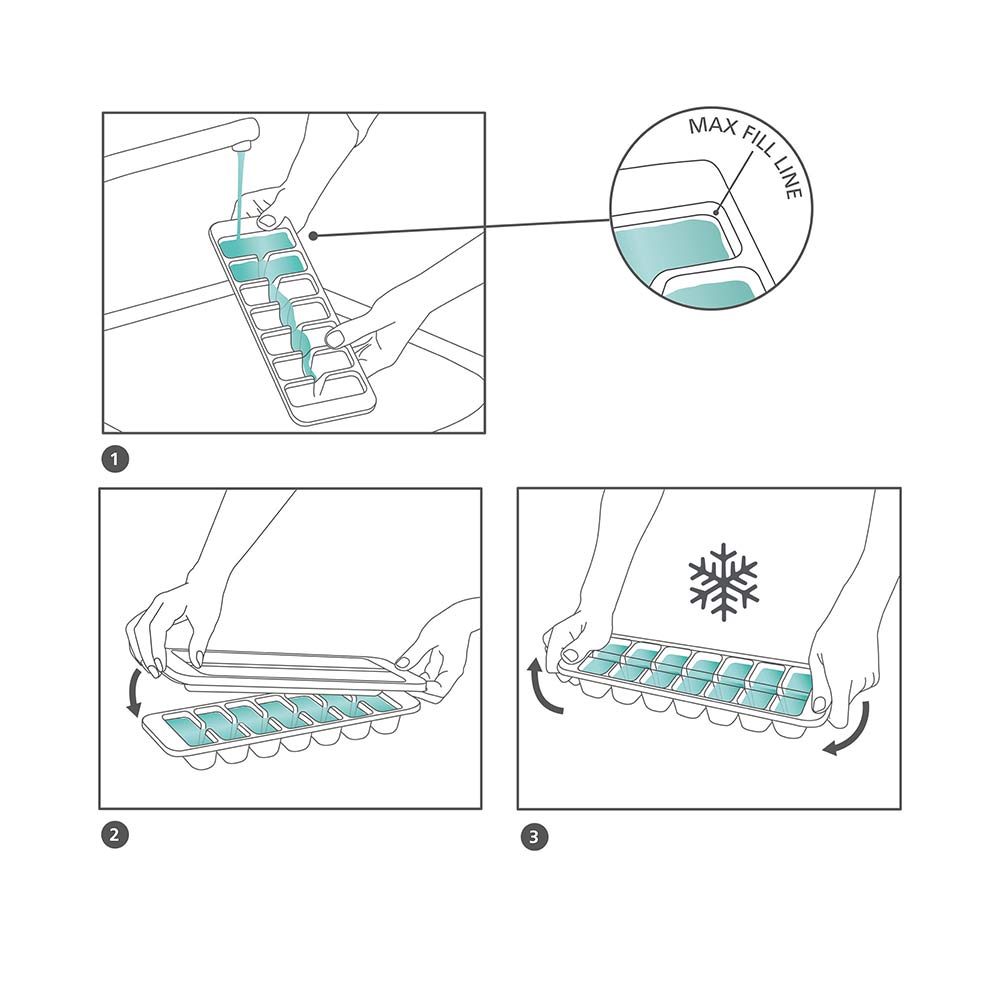 MAX FILL LINE

1

2

3