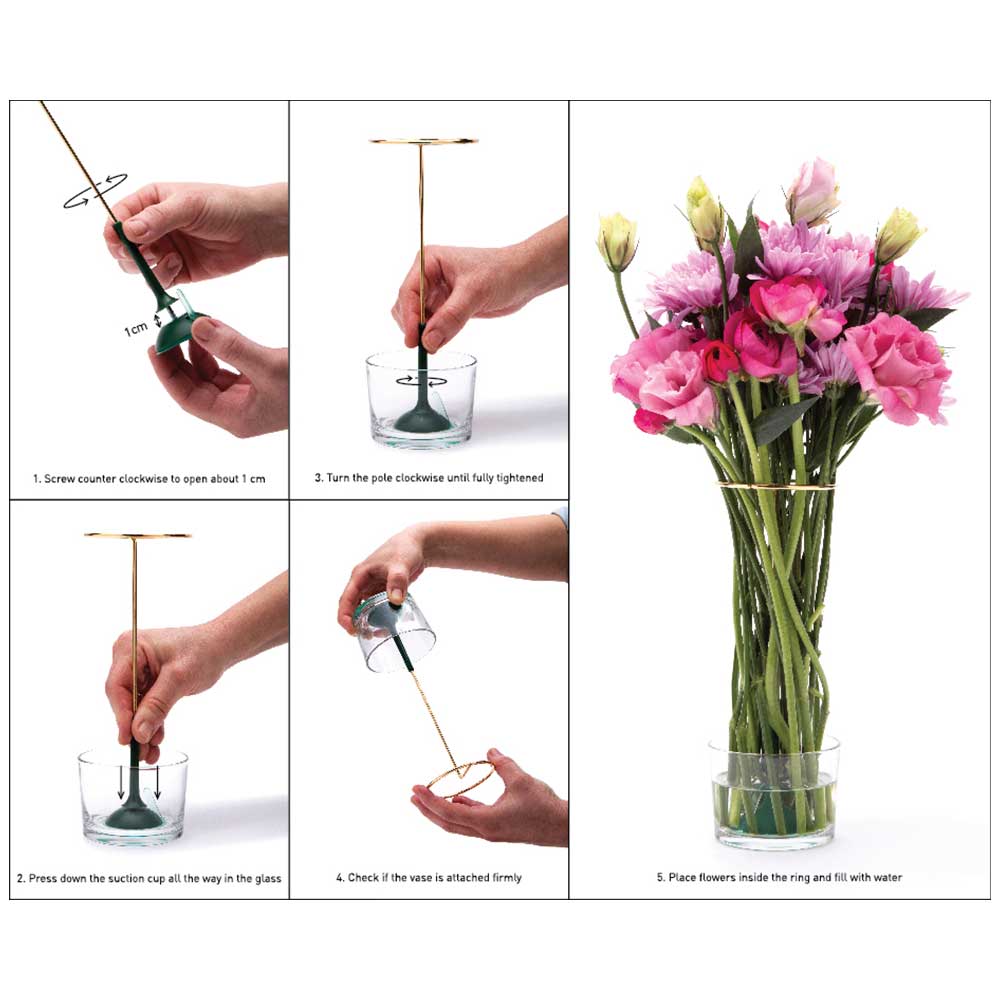 1cm

1. Screw counter clockwise to open about 1 cm

3. Turn the pole clockwise until fully tightened

2. Press down the suction cup all the way in the glass

4. Check if the vase is attached firmly

5. Place flowers inside the ring and fill with water